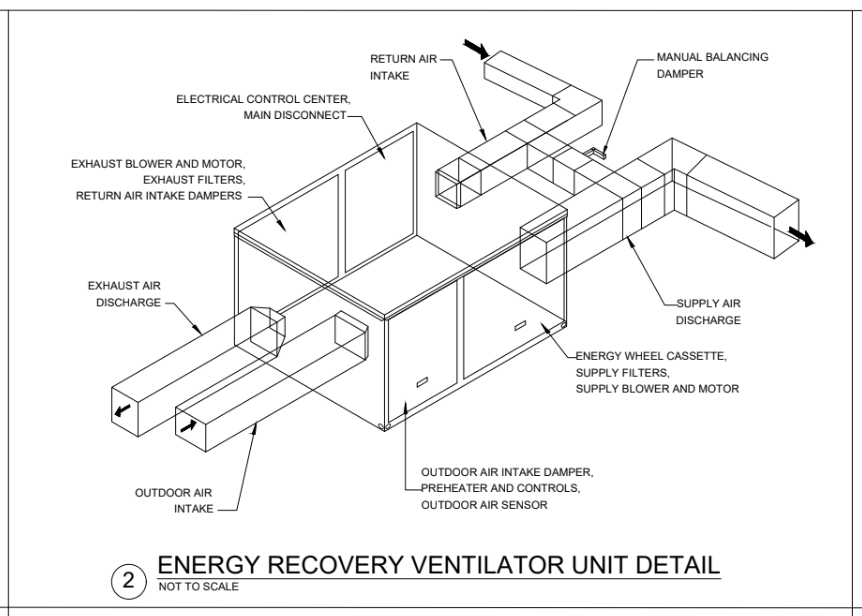 RETURN AIR INTAKE

MANUAL BALANCING DAMPER

ELECTRICAL CONTROL CENTER, MAIN DISCONNECT

EXHAUST BLOWER AND MOTOR, EXHAUST FILTERS, RETURN AIR INTAKE DAMPERS

EXHAUST AIR DISCHARGE

SUPPLY AIR DISCHARGE

ENERGY WHEEL CASSETTE, SUPPLY FILTERS, SUPPLY BLOWER AND MOTOR

OUTDOOR AIR INTAKE DAMPER, PREHEATER AND CONTROLS, OUTDOOR AIR SENSOR

OUTDOOR AIR INTAKE

2 ENERGY RECOVERY VENTILATOR UNIT DETAIL
NOT TO SCALE