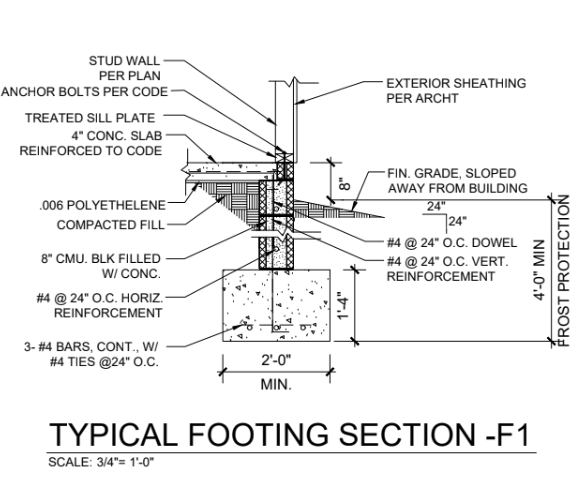 STUD WALL PER PLAN
ANCHOR BOLTS PER CODE
TREATED SILL PLATE
4" CONC. SLAB REINFORCED TO CODE
.006 POLYETHELENE
COMPACTED FILL
8" CMU. BLK FILLED W/ CONC.
#4 @ 24" O.C. HORIZ. REINFORCEMENT
3- #4 BARS, CONT., W/ #4 TIES @24" O.C.

EXTERIOR SHEATHING PER ARCHT
8"
FIN. GRADE, SLOPED AWAY FROM BUILDING
24"
24"
#4 @ 24" O.C. DOWEL
#4 @ 24" O.C. VERT. REINFORCEMENT
1'-4"
4'-0" MIN
FROST PROTECTION
2'-0"
MIN.

TYPICAL FOOTING SECTION -F1
SCALE: 3/4"= 1'-0"