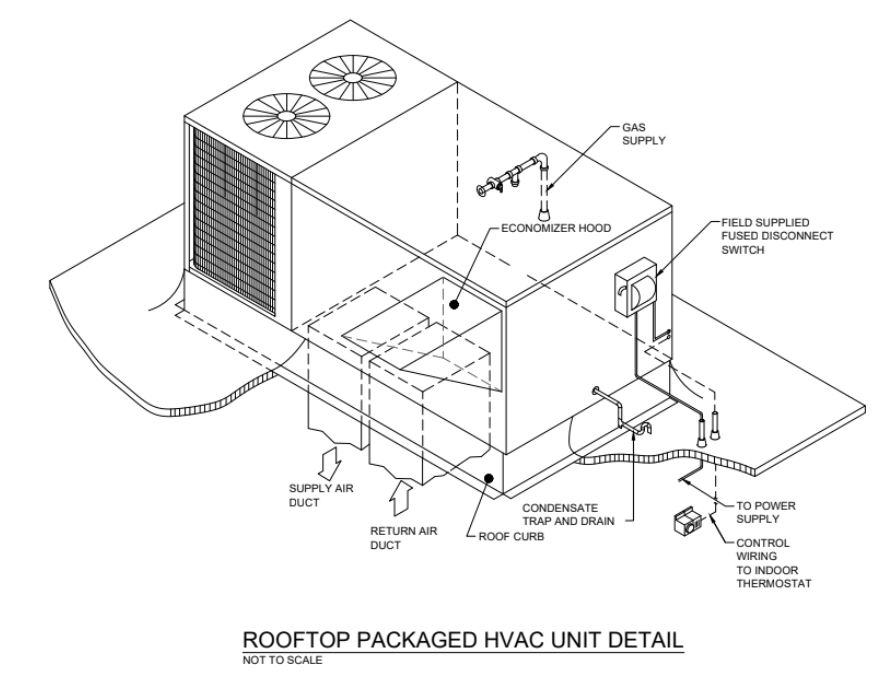 GAS SUPPLY

ECONOMIZER HOOD

FIELD SUPPLIED FUSED DISCONNECT SWITCH

SUPPLY AIR DUCT

RETURN AIR DUCT

ROOF CURB

CONDENSATE TRAP AND DRAIN

TO POWER SUPPLY

CONTROL WIRING TO INDOOR THERMOSTAT

ROOFTOP PACKAGED HVAC UNIT DETAIL
NOT TO SCALE